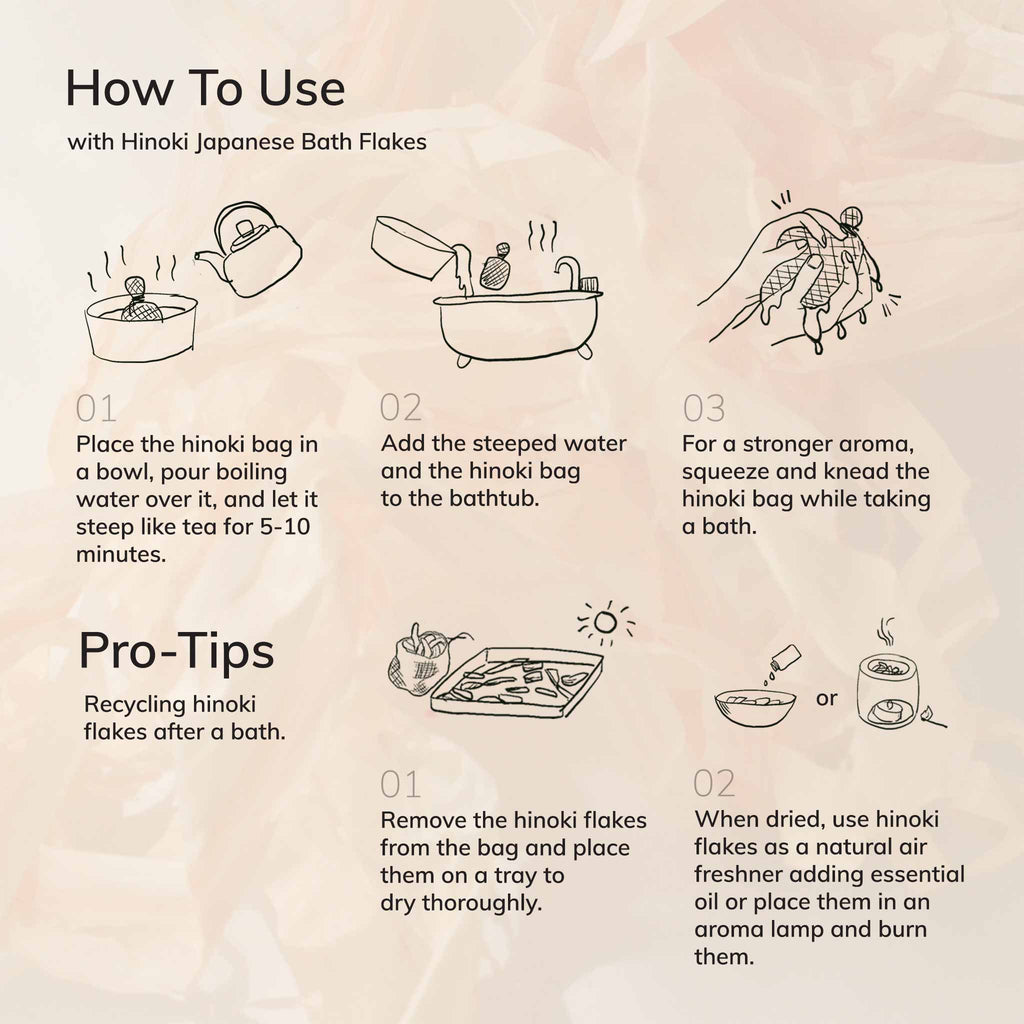 How To Use

with Hinoki Japanese Bath Flakes

01
Place the hinoki bag in a bowl, pour boiling water over it, and let it steep like tea for 5-10 minutes.

02
Add the steeped water and the hinoki bag to the bathtub.

03
For a stronger aroma, squeeze and knead the hinoki bag while taking a bath.

Pro-Tips

Recycling hinoki flakes after a bath.

01
Remove the hinoki flakes from the bag and place them on a tray to dry thoroughly.

or

02
When dried, use hinoki flakes as a natural air freshner adding essential oil or place them in an aroma lamp and burn them.